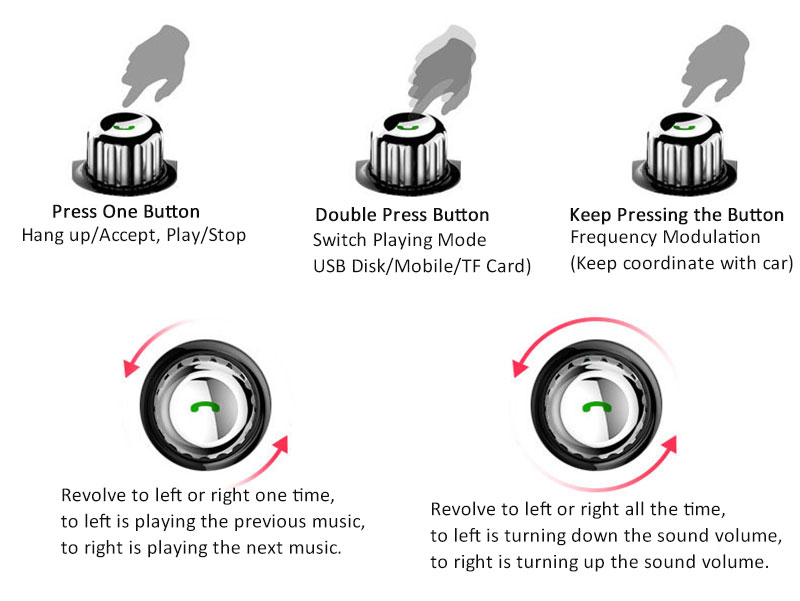 Press One Button
Hang up/Accept, Play/Stop

Double Press Button
Switch Playing Mode
USB Disk/Mobile/TF Card)

Keep Pressing the Button
Frequency Modulation
(Keep coordinate with car)

Revolve to left or right one time,
to left is playing the previous music,
to right is playing the next music.

Revolve to left or right all the time,
to left is turning down the sound volume,
to right is turning up the sound volume.